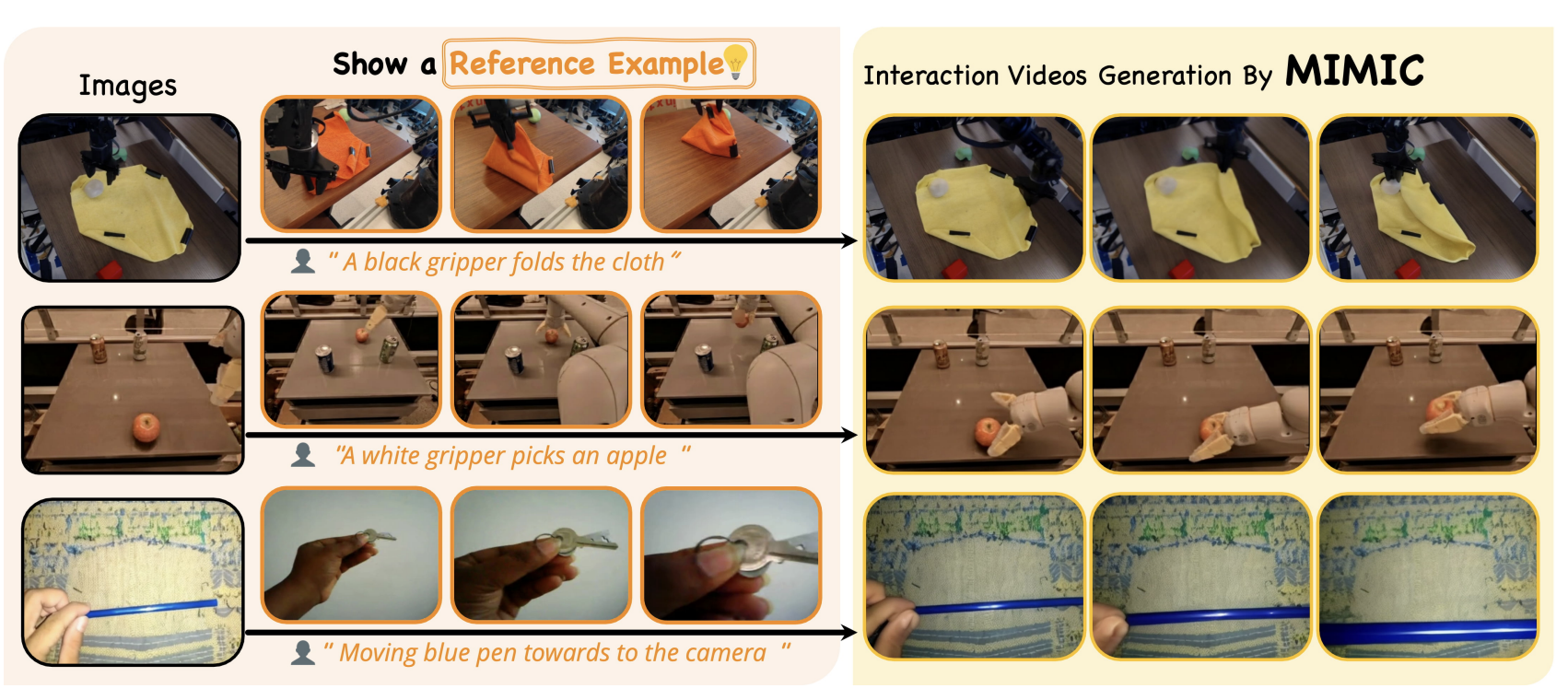 Images

Show a Reference Example

Interaction Videos Generation By MIMIC

" A black gripper folds the cloth "

"A white gripper picks an apple "

" Moving blue pen towards to the camera "